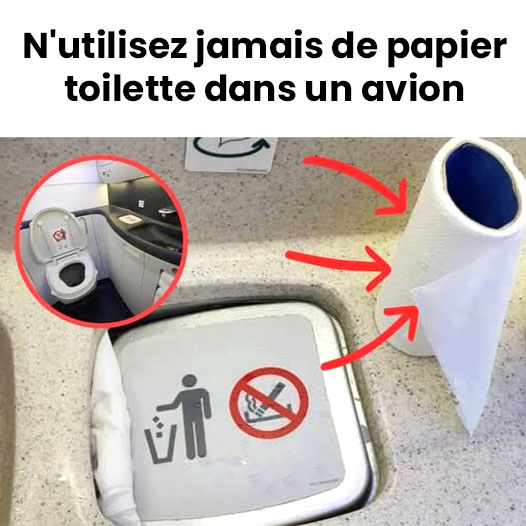 N'utilisez jamais de papier toilette dans un avion