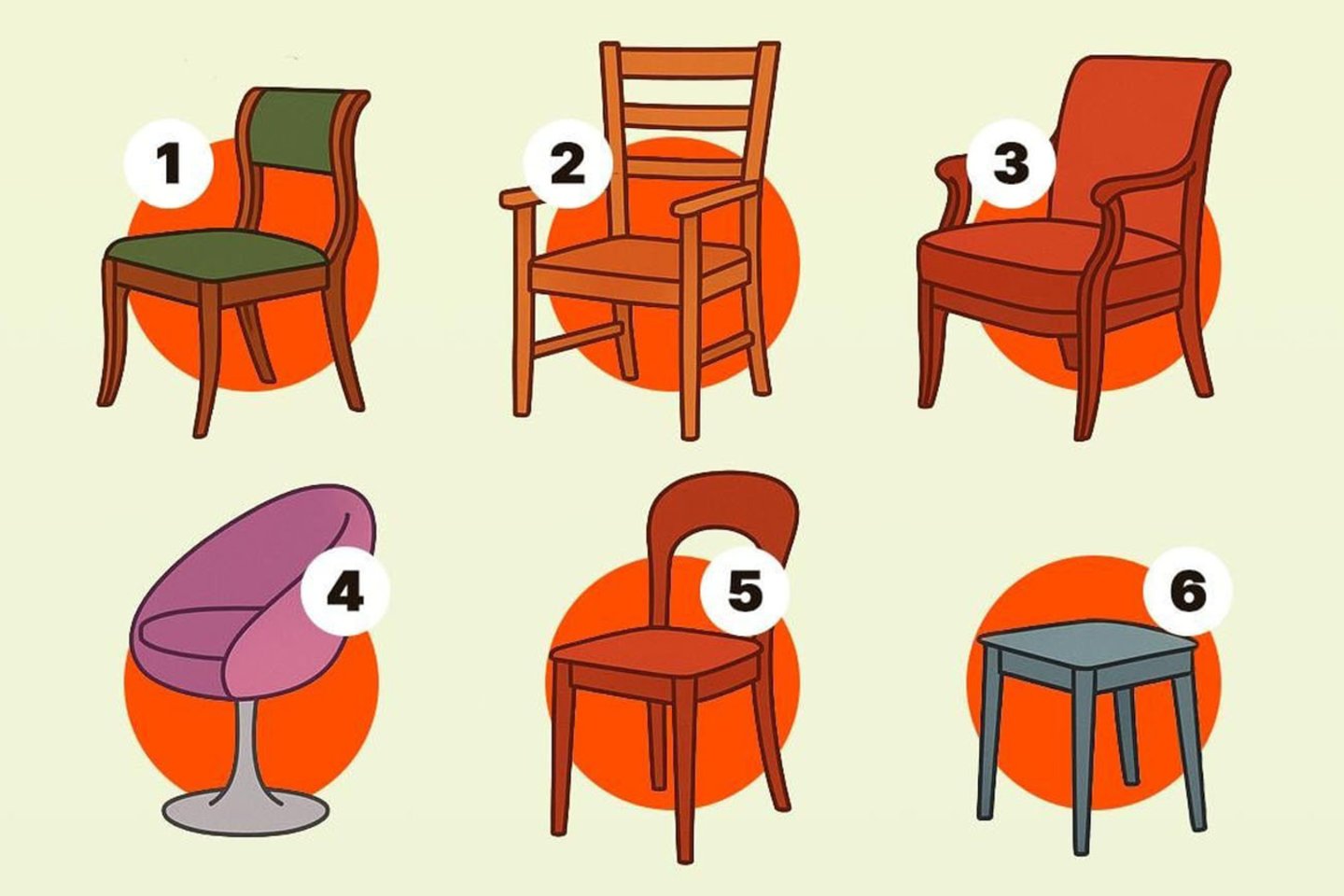 1
2
3
4
5
6